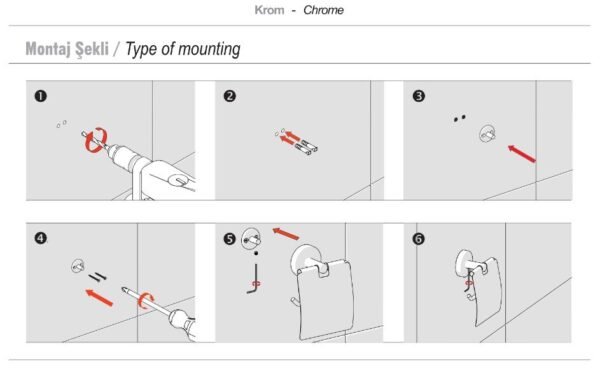 Krom - Chrome

Montaj Şekli / Type of mounting

❶

❷

❸

❹

❺

❻